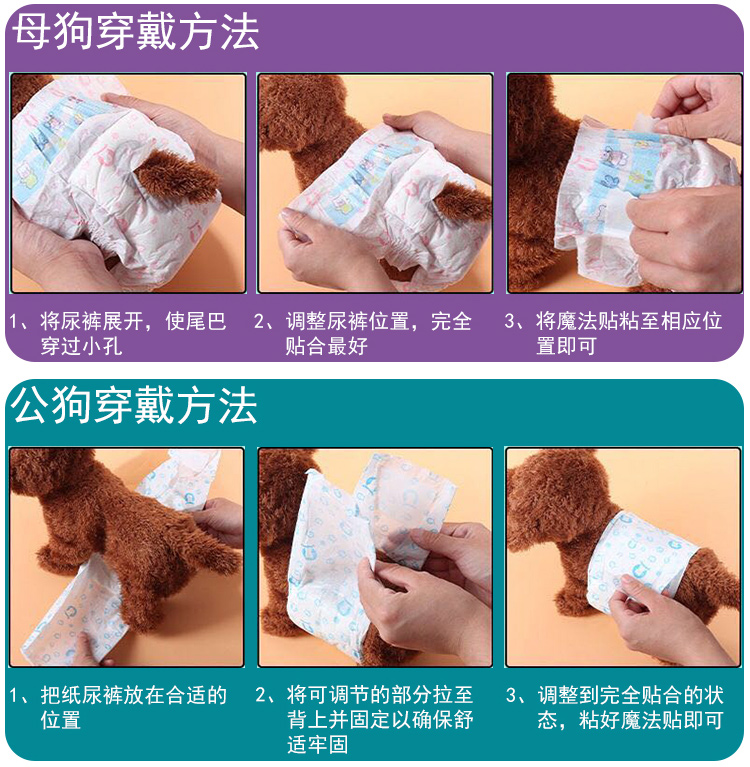 母狗穿戴方法

1、将尿裤展开，使尾巴穿过小孔

2、调整尿裤位置，完全贴合最好

3、将魔法贴粘至相应位置即可

公狗穿戴方法

1、把纸尿裤放在合适的位置

2、将可调节的部分拉至背上并固定以确保舒适牢固

3、调整到完全贴合的状态，粘好魔法贴即可